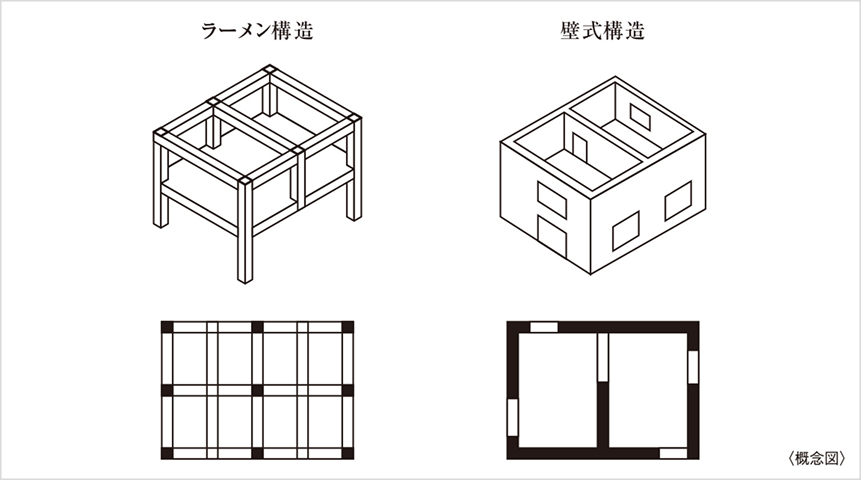 ラーメン構造

壁式構造

〈概念図〉